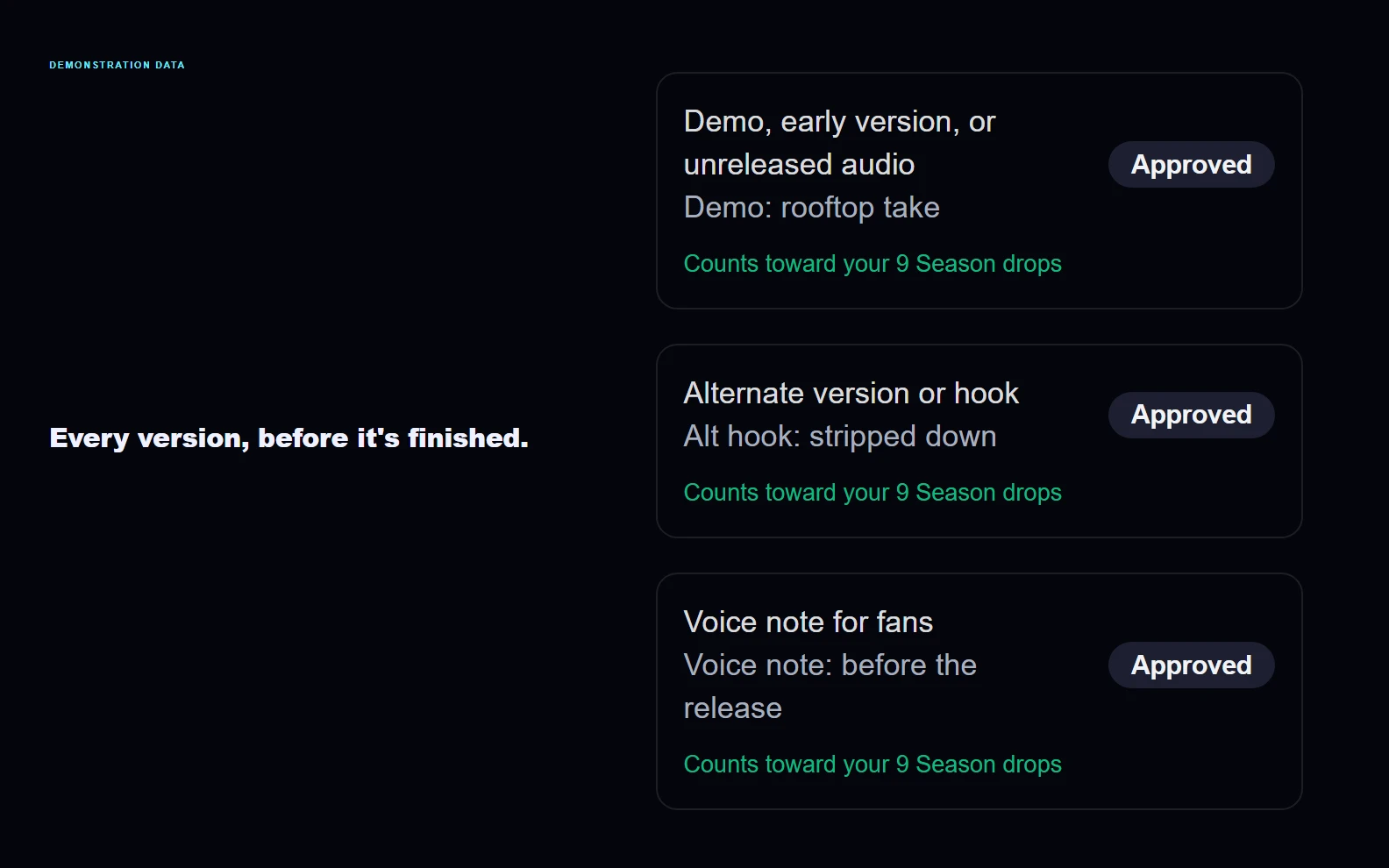 DEMONSTRATION DATA

Every version, before it's finished.

Demo, early version, or unreleased audio
Demo: rooftop take
Approved
Counts toward your 9 Season drops

Alternate version or hook
Alt hook: stripped down
Approved
Counts toward your 9 Season drops

Voice note for fans
Voice note: before the release
Approved
Counts toward your 9 Season drops